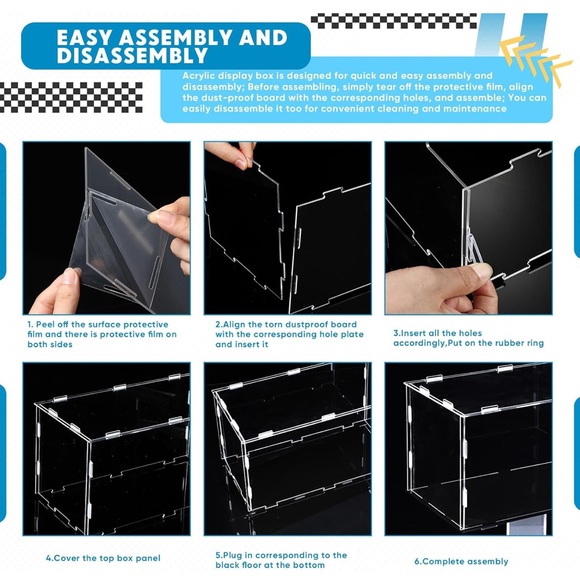 EASY ASSEMBLY AND DISASSEMBLY

Acrylic display box is designed for quick and easy assembly and disassembly; Before assembling, simply tear off the protective film, align the dust-proof board with the corresponding holes, and assemble; You can easily disassemble it too for convenient cleaning and maintenance

1. Peel off the surface protective film and there is protective film on both sides

2.Align the torn dustproof board with the corresponding hole plate and insert it

3.Insert all the holes accordingly,Put on the rubber ring

4.Cover the top box panel

5.Plug in corresponding to the black floor at the bottom

6.Complete assembly